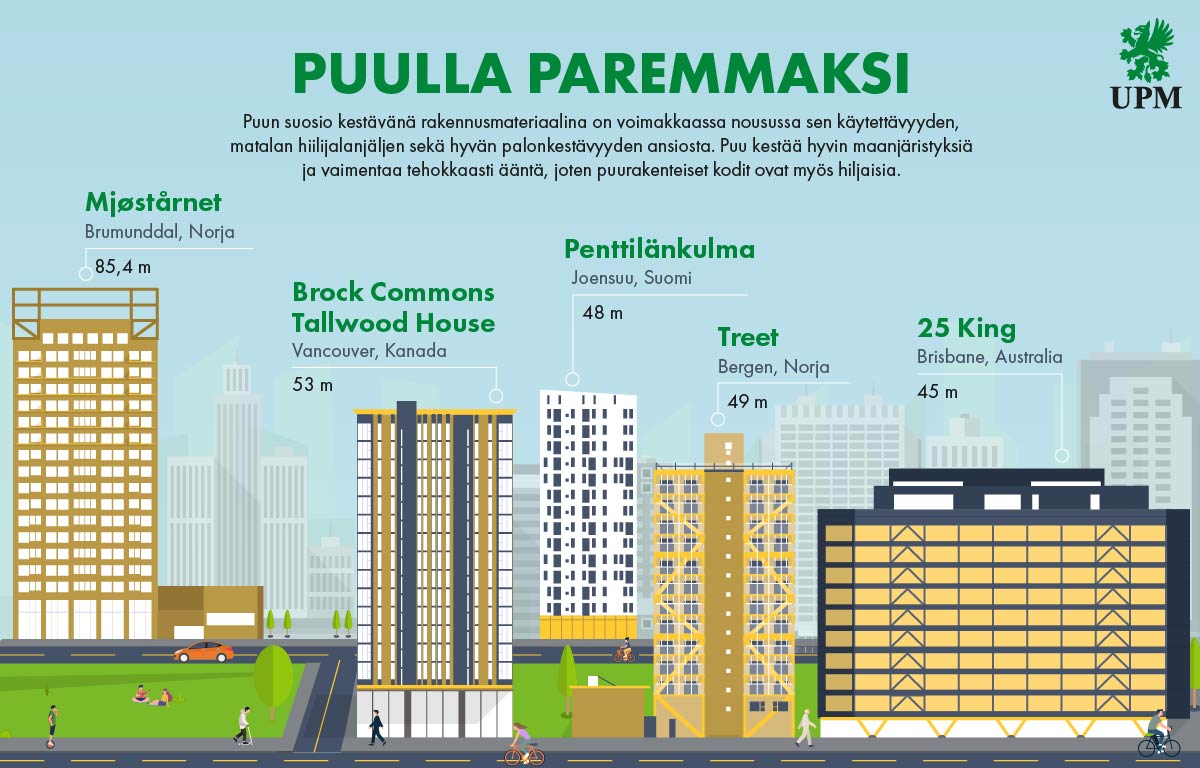 PUULLA PAREMMAKSI

UPM

Puun suosio kestävänä rakennusmateriaalina on voimakkaassa nousussa sen käytettävyyden, matalan hiilijalanjäljen sekä hyvän palonkestävyyden ansiosta. Puu kestää hyvin maanjäristyksiä ja vaimentaa tehokkaasti ääntä, joten puurakenteiset kodit ovat myös hiljaisia.

Mjøstårnet
Brumunddal, Norja
85,4 m

Brock Commons Tallwood House
Vancouver, Kanada
53 m

Penttilänkulma
Joensuu, Suomi
48 m

Treet
Bergen, Norja
49 m

25 King
Brisbane, Australia
45 m